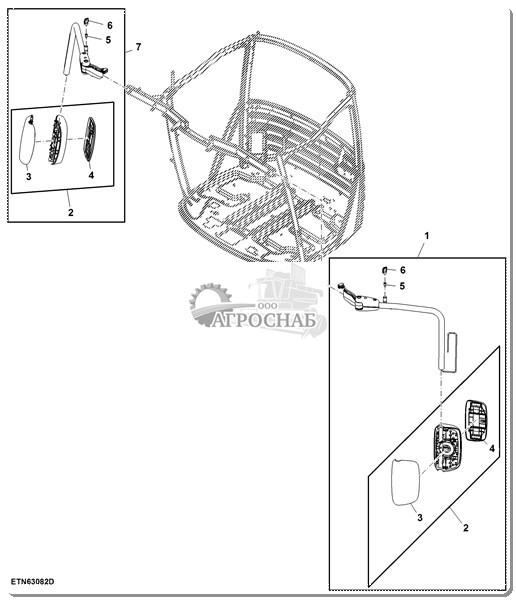 6
5
7
3
4
2
1
6
5
ООО
АГРОСНАБ
4
3
2
ETN63082D